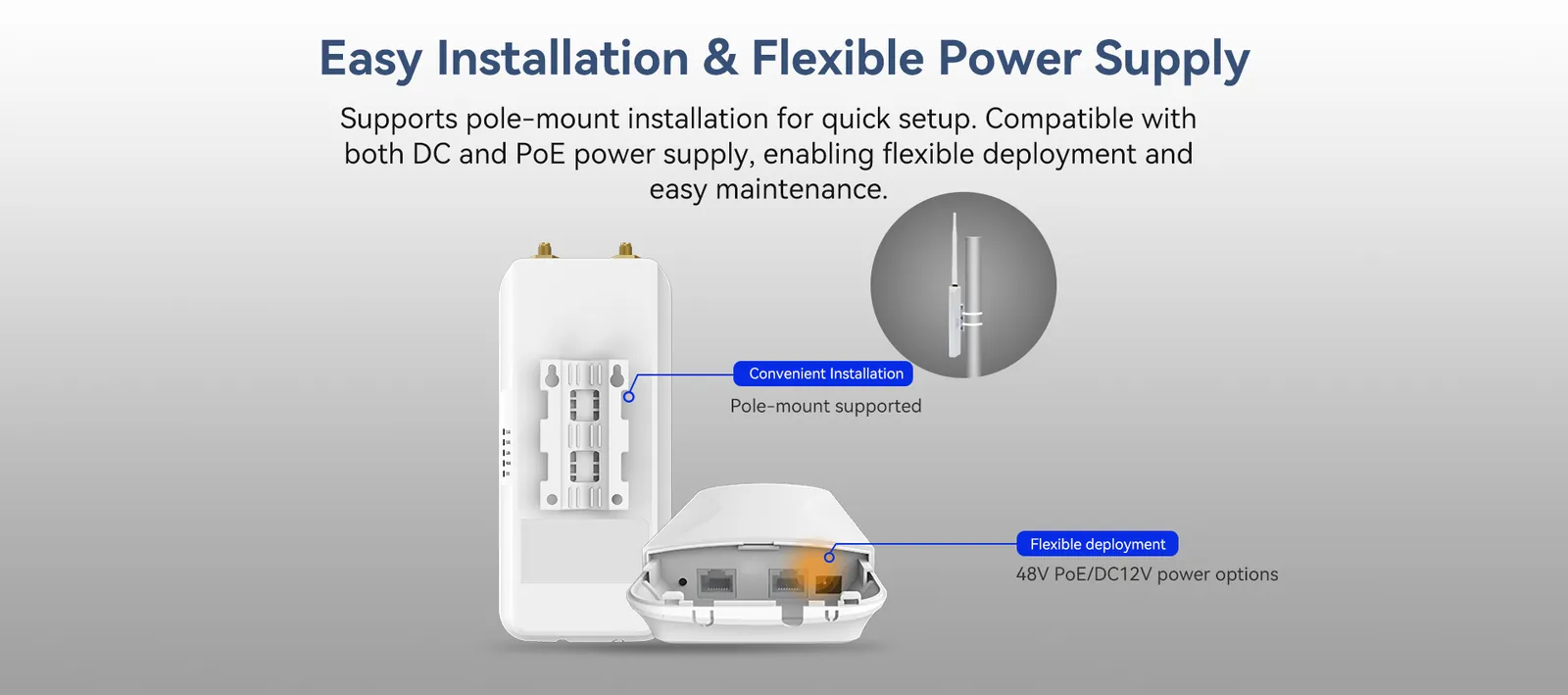 Easy Installation & Flexible Power Supply

Supports pole-mount installation for quick setup. Compatible with both DC and PoE power supply, enabling flexible deployment and easy maintenance.

Convenient Installation
Pole-mount supported

Flexible deployment
48V PoE/DC12V power options